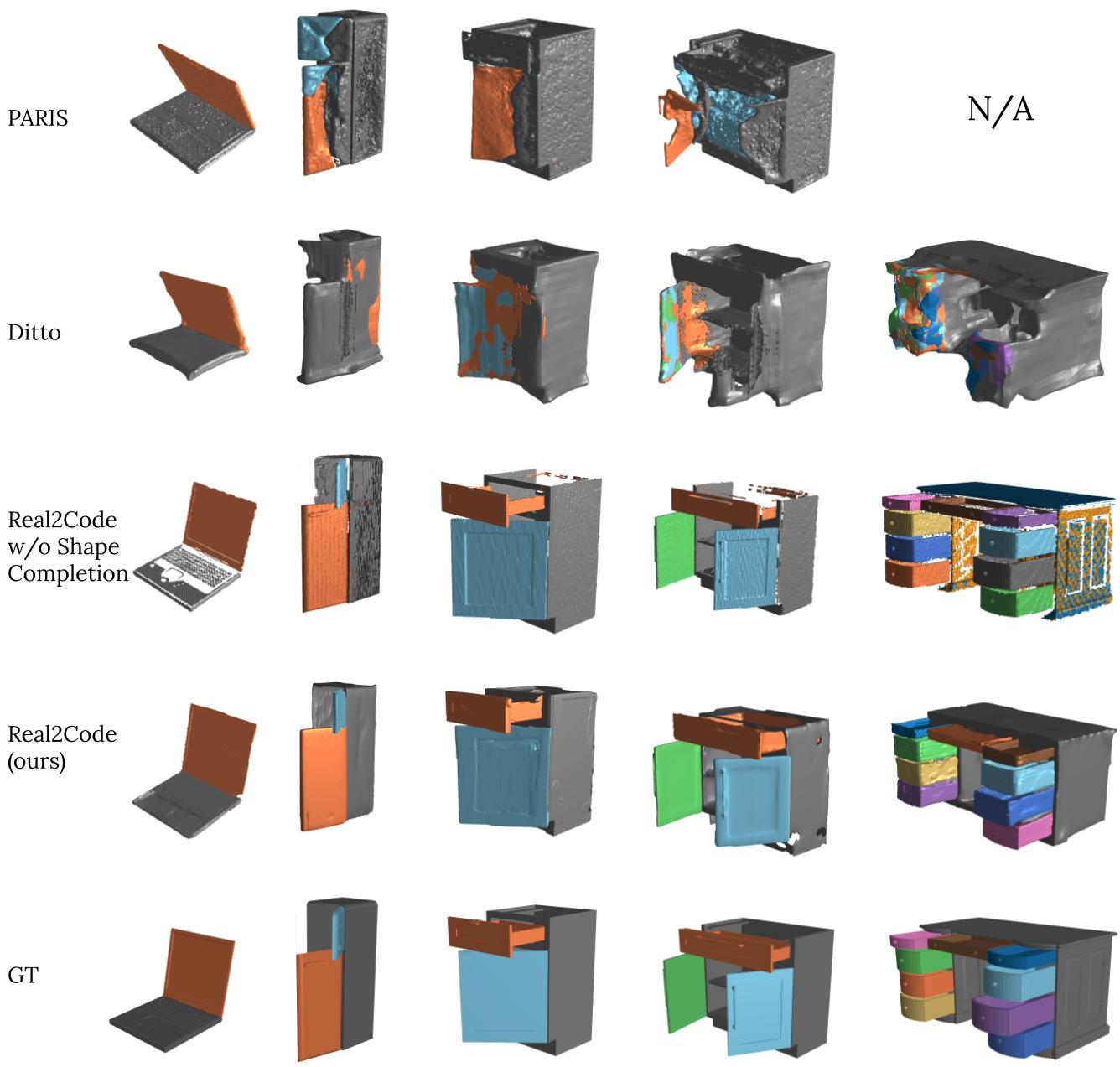 PARIS

N/A

Ditto

Real2Code w/o Shape Completion

Real2Code (ours)

GT